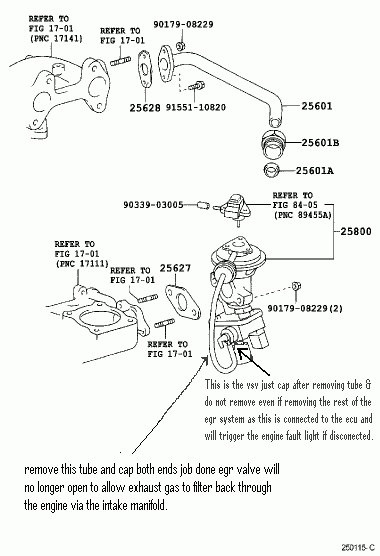 REFER TO
FIG 17-01
(PNC 17141)

REFER TO
FIG 17-01

90179-08229

25628

91551-10820

25601

25601B

25601A

90339-03005

REFER TO
FIG 84-05
(PNC 89455A)

25800

REFER TO
FIG 17-01
(PNC 17111)

REFER TO
FIG 17-01

25627

90179-08229(2)

REFER TO
FIG 17-01

This is the vsv just cap after removing tube & do not remove even if removing the rest of the egr system as this is connected to the ecu and will trigger the engine fault light if disconected.

remove this tube and cap both ends job done egr valve will no longer open to allow exhaust gas to filter back through the engine via the intake manifold.

250115-C